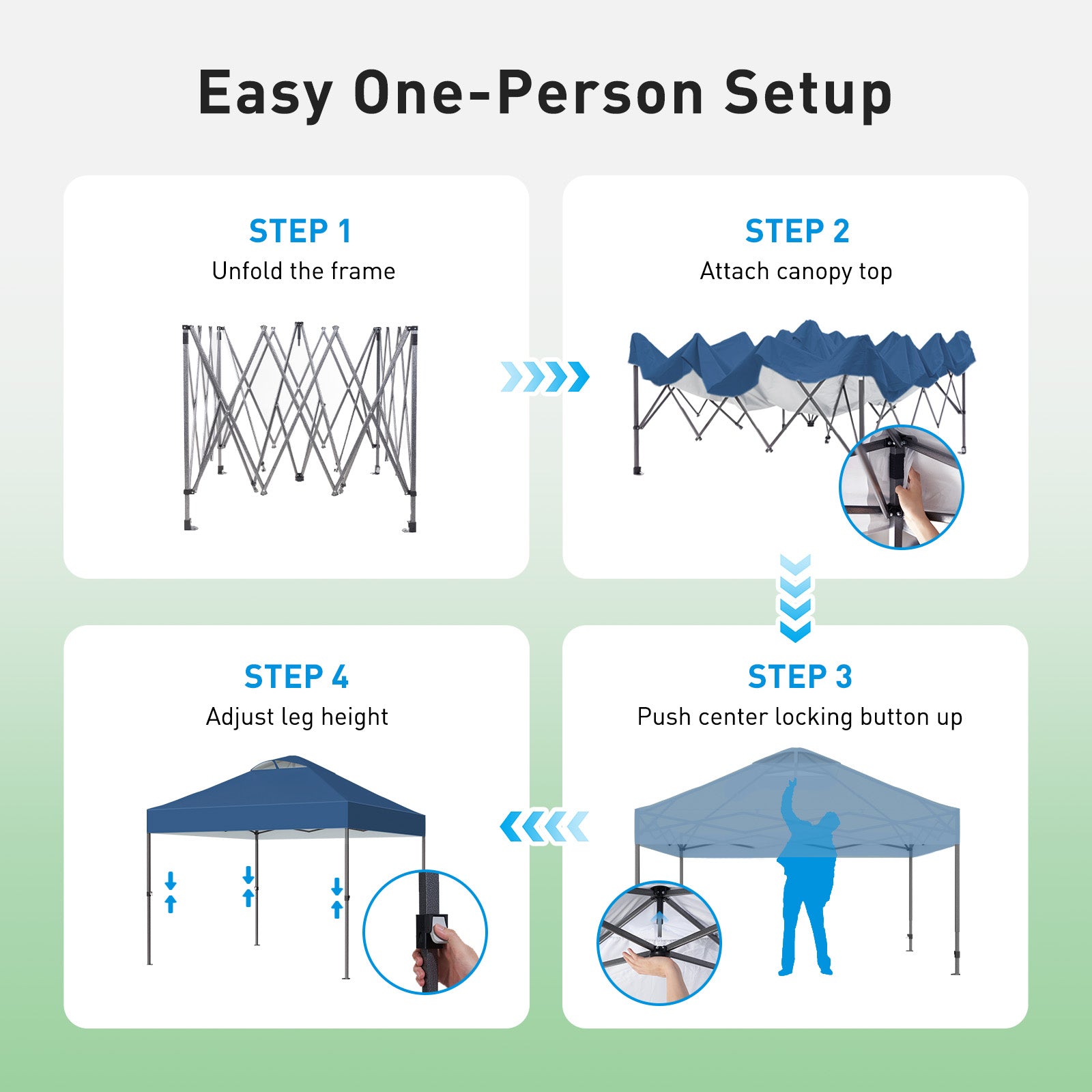 Easy One-Person Setup

STEP 1
Unfold the frame

STEP 2
Attach canopy top

STEP 3
Push center locking button up

STEP 4
Adjust leg height