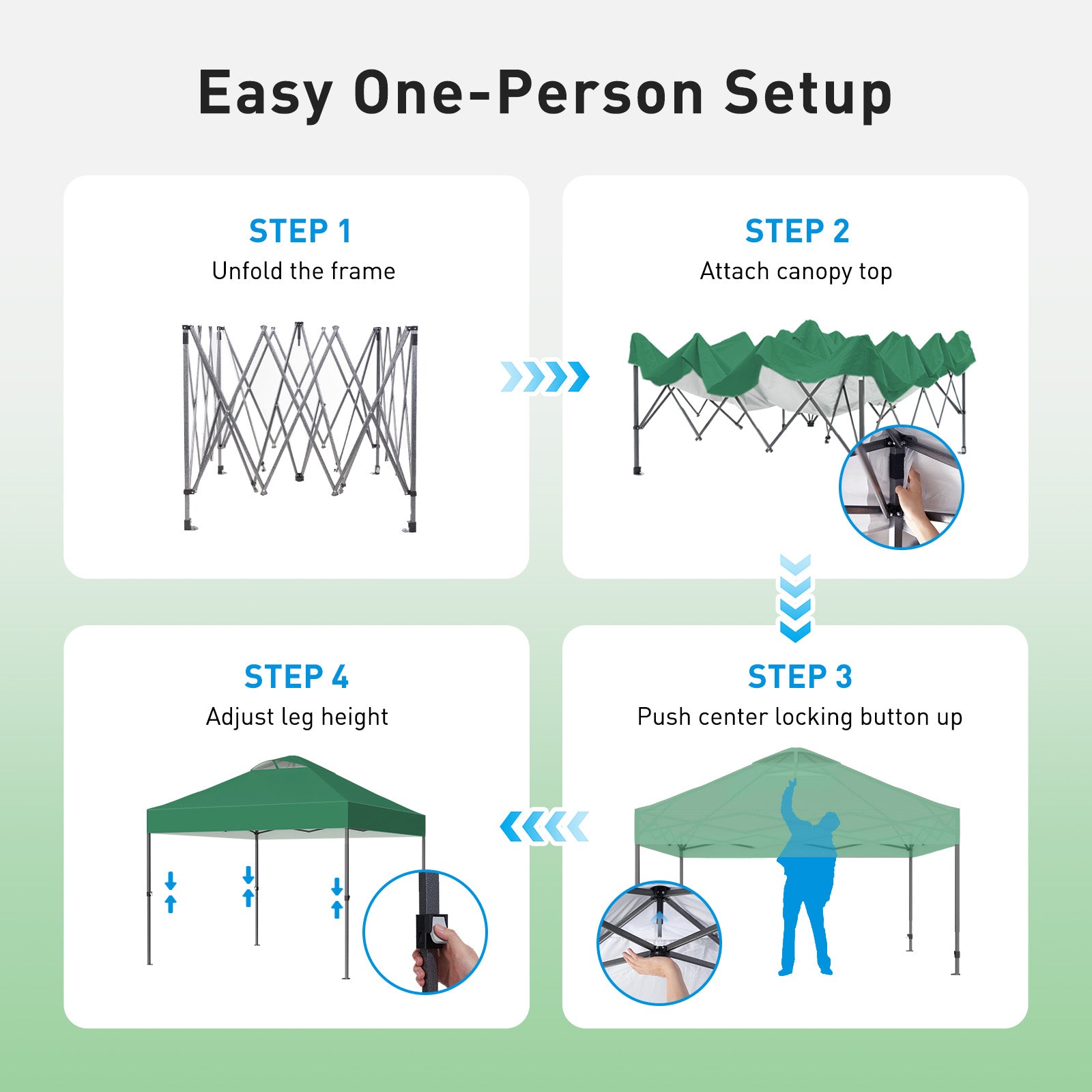 Easy One-Person Setup

STEP 1
Unfold the frame

STEP 2
Attach canopy top

STEP 3
Push center locking button up

STEP 4
Adjust leg height