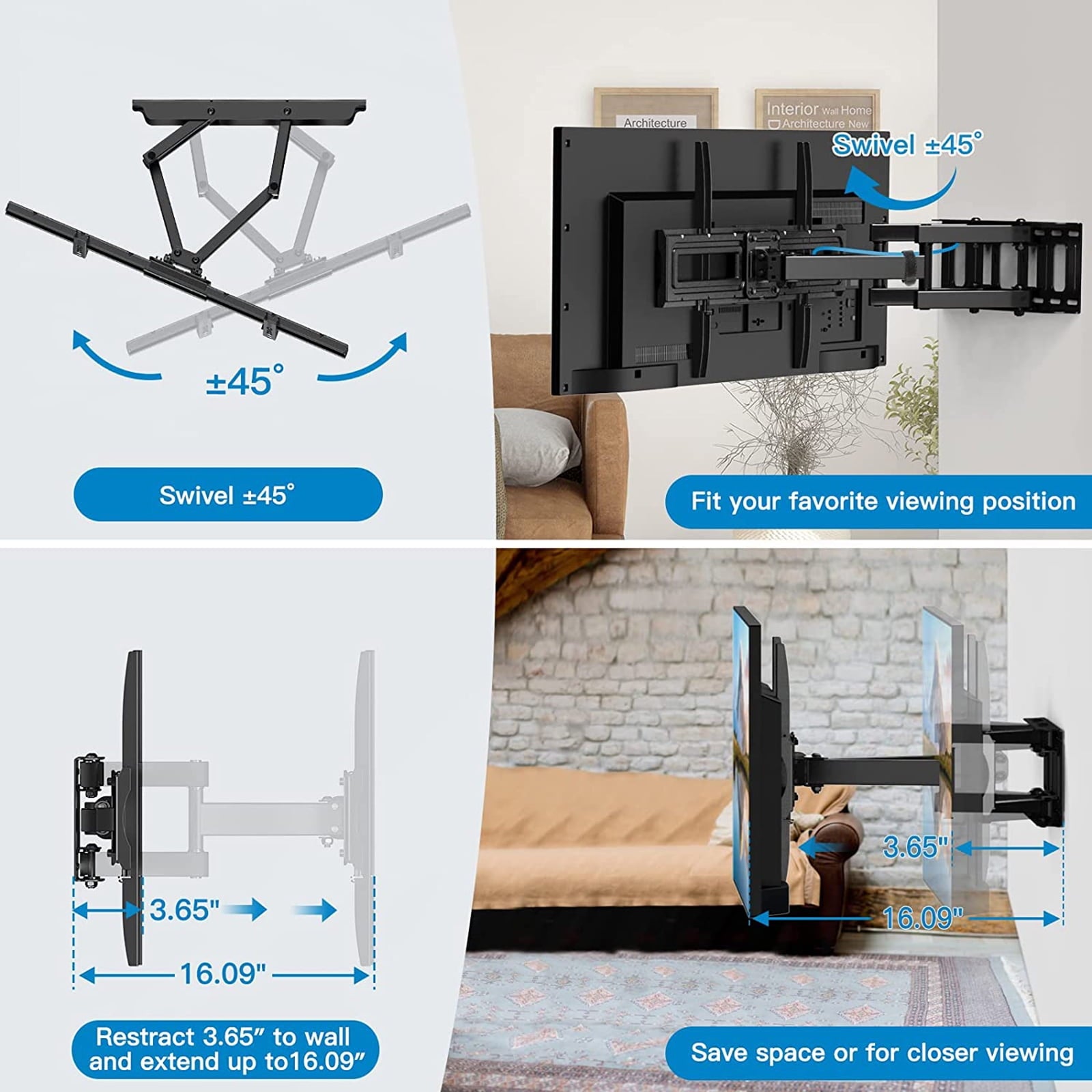 ±45°

Swivel ±45°

Architecture

Interior Wall Home
Architecture New

Swivel ±45°

Fit your favorite viewing position

3.65"

16.09"

Restract 3.65" to wall and extend up to16.09"

3.65"

16.09"

Save space or for closer viewing