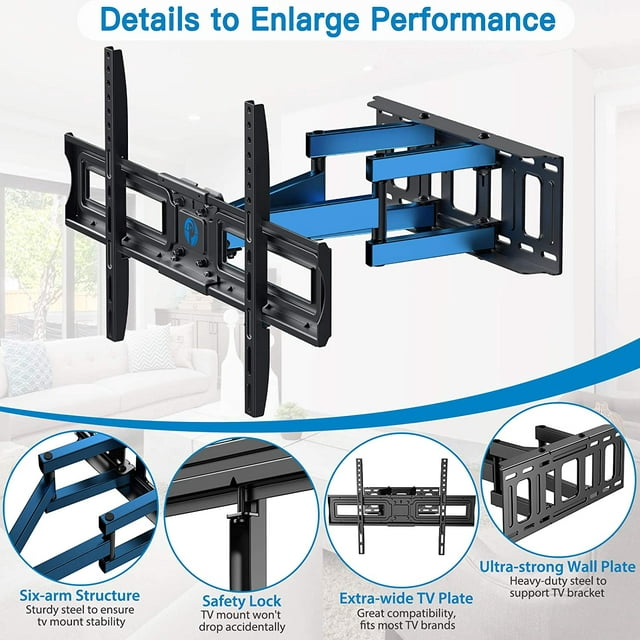 Details to Enlarge Performance

Six-arm Structure
Sturdy steel to ensure tv mount stability

Safety Lock
TV mount won't drop accidentally

Extra-wide TV Plate
Great compatibility, fits most TV brands

Ultra-strong Wall Plate
Heavy-duty steel to support TV bracket