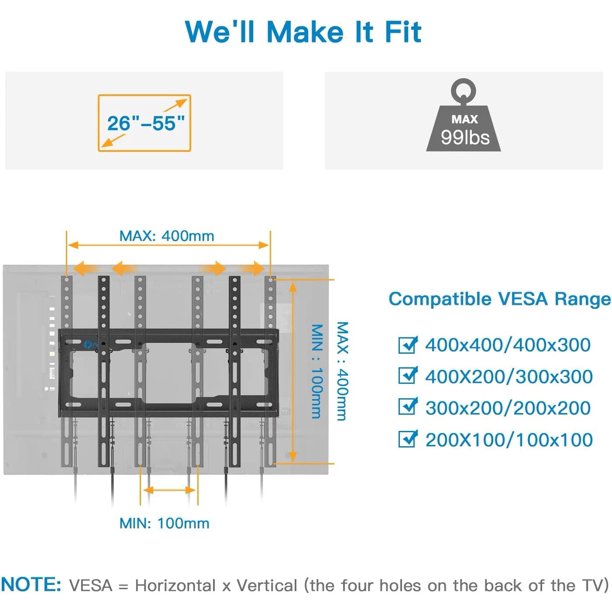 We'll Make It Fit

26"-55"

MAX
99lbs

MAX: 400mm

MIN : 100mm

MAX : 400mm

MIN: 100mm

Compatible VESA Range

400x400/400x300

400X200/300x300

300x200/200x200

200X100/100x100

NOTE: VESA = Horizontal x Vertical (the four holes on the back of the TV)