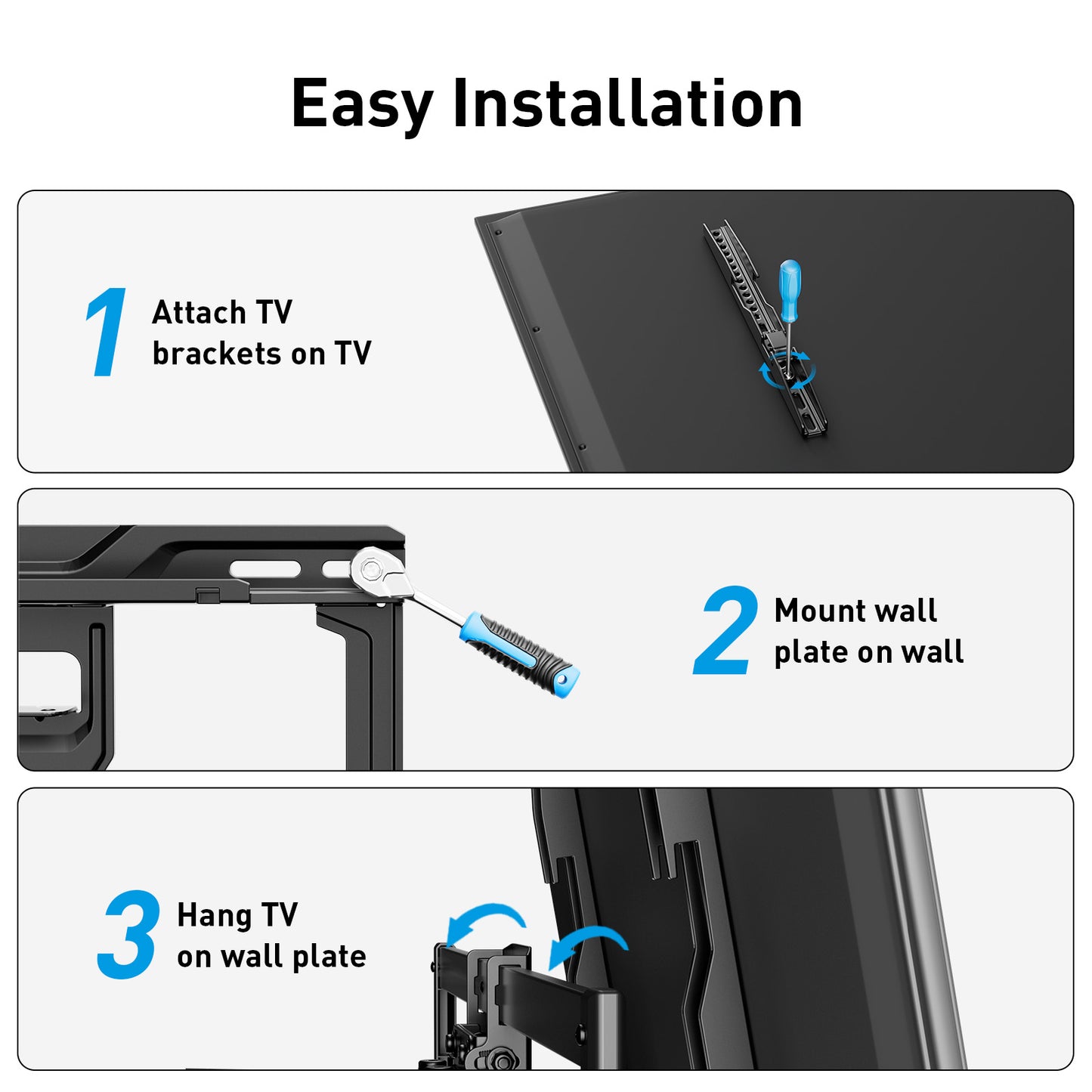 Easy Installation

1 Attach TV brackets on TV

2 Mount wall plate on wall

3 Hang TV on wall plate