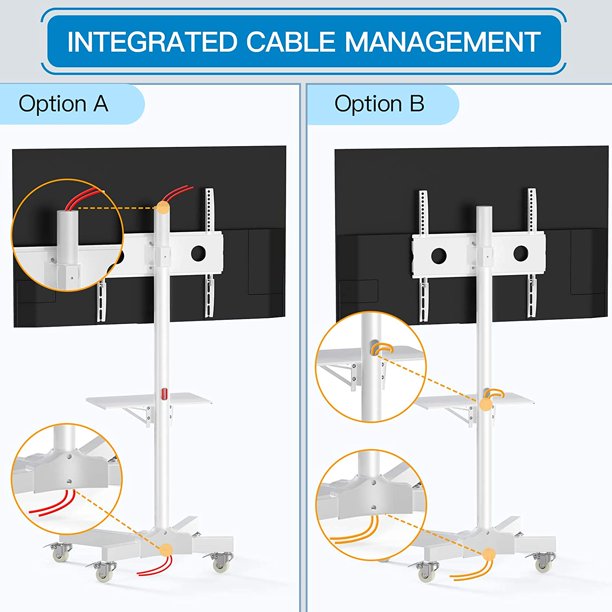 INTEGRATED CABLE MANAGEMENT

Option A

Option B