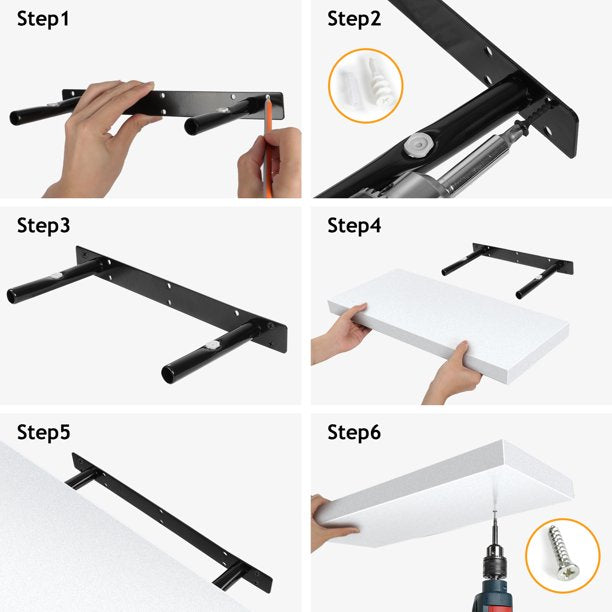 Step1

Step2

Step3

Step4

Step5

Step6