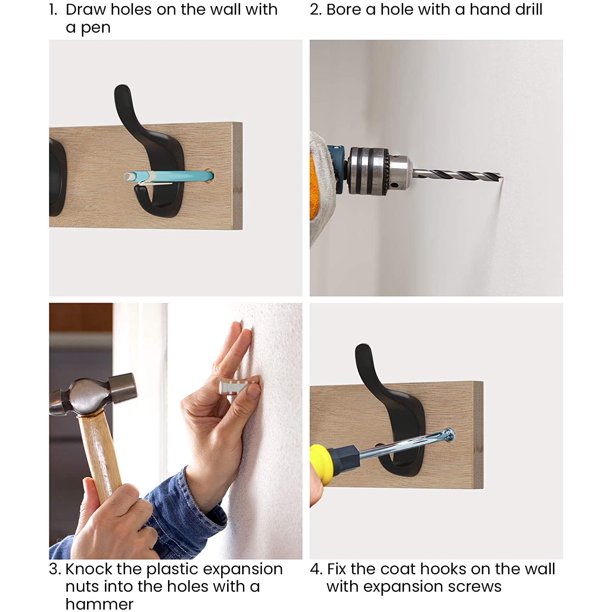 1. Draw holes on the wall with a pen

2. Bore a hole with a hand drill

3. Knock the plastic expansion nuts into the holes with a hammer

4. Fix the coat hooks on the wall with expansion screws