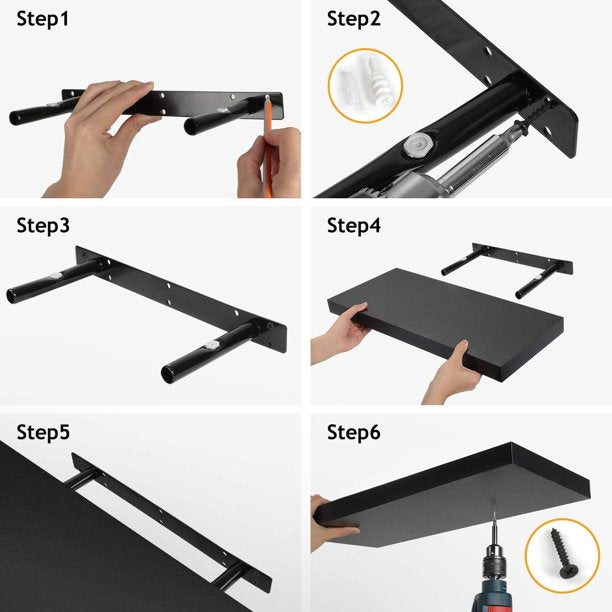 Step1

Step2

Step3

Step4

Step5

Step6